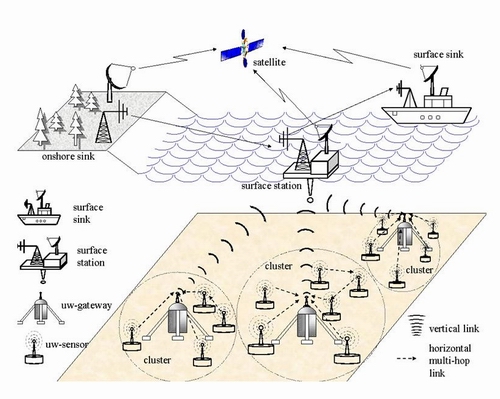 satellite

surface sink

onshore sink

surface station

surface sink

surface station

uw-gateway

uw-sensor

cluster

cluster

cluster

vertical link

horizontal multi-hop link